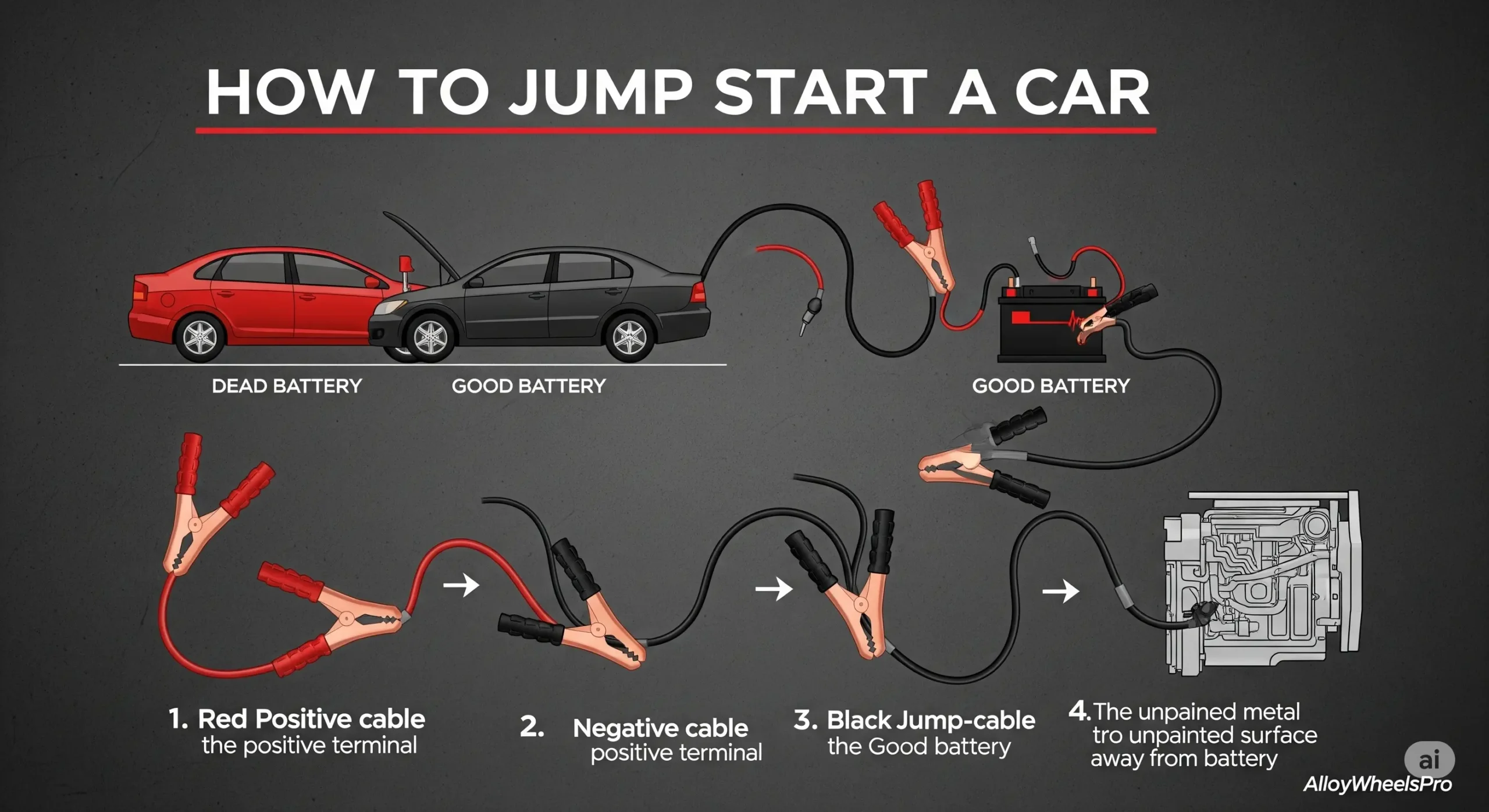 HOW TO JUMP START A CAR

DEAD BATTERY

GOOD BATTERY

GOOD BATTERY

1. Red Positive cable
the positive terminal

2. Negative cable
positive terminal

3. Black Jump-cable
the Good battery

4. The unpained metal
tro unpainted surface
away from battery

ai

AlloyWheelsPro